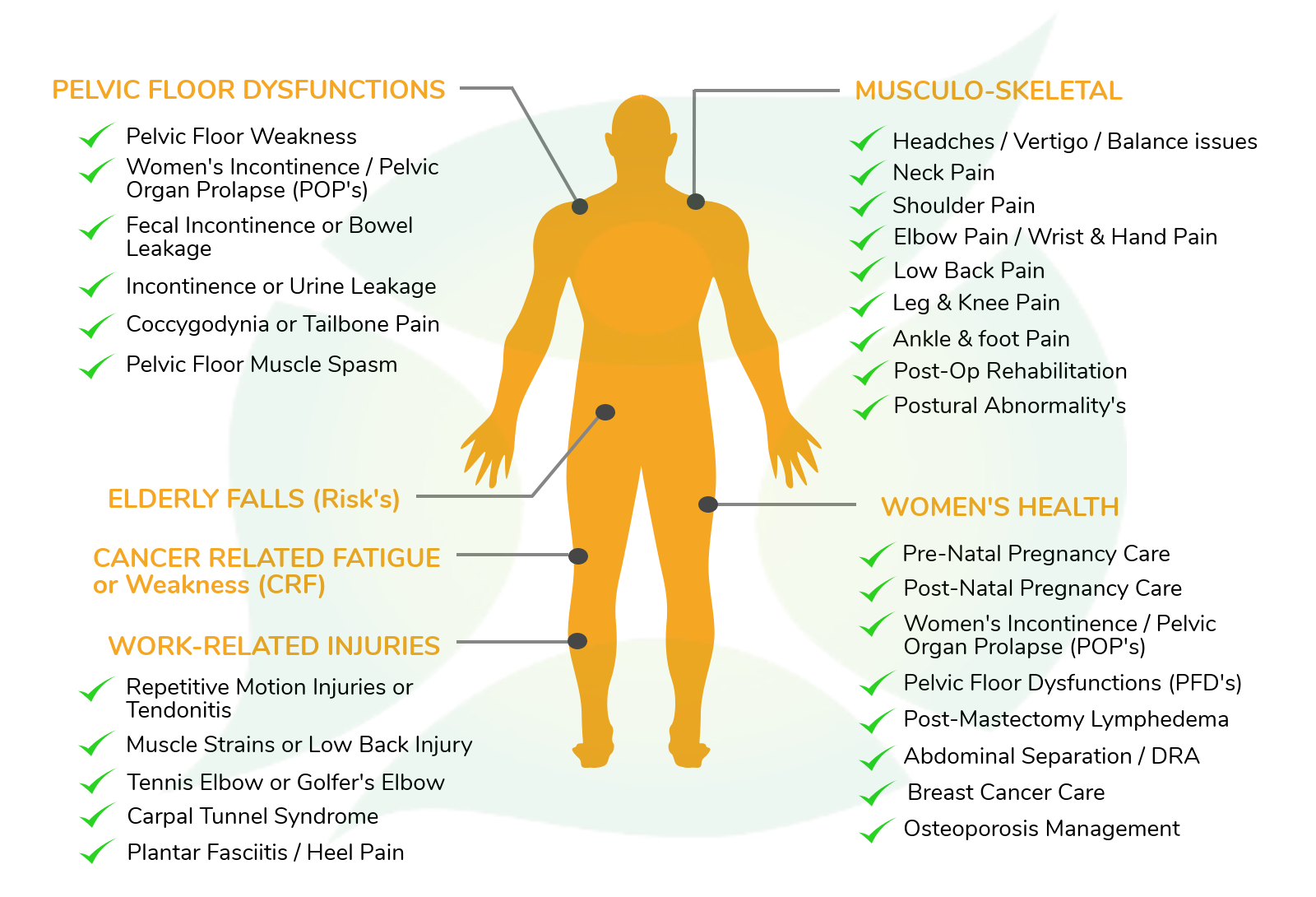 PELVIC FLOOR DYSFUNCTIONS

Pelvic Floor Weakness
Women's Incontinence / Pelvic Organ Prolapse (POP's)
Fecal Incontinence or Bowel Leakage
Incontinence or Urine Leakage
Coccygodynia or Tailbone Pain
Pelvic Floor Muscle Spasm

ELDERLY FALLS (Risk's)

CANCER RELATED FATIGUE or Weakness (CRF)

WORK-RELATED INJURIES

Repetitive Motion Injuries or Tendonitis
Muscle Strains or Low Back Injury
Tennis Elbow or Golfer's Elbow
Carpal Tunnel Syndrome
Plantar Fasciitis / Heel Pain

MUSCULO-SKELETAL

Headches / Vertigo / Balance issues
Neck Pain
Shoulder Pain
Elbow Pain / Wrist & Hand Pain
Low Back Pain
Leg & Knee Pain
Ankle & foot Pain
Post-Op Rehabilitation
Postural Abnormality's

WOMEN'S HEALTH

Pre-Natal Pregnancy Care
Post-Natal Pregnancy Care
Women's Incontinence / Pelvic Organ Prolapse (POP's)
Pelvic Floor Dysfunctions (PFD's)
Post-Mastectomy Lymphedema
Abdominal Separation / DRA
Breast Cancer Care
Osteoporosis Management